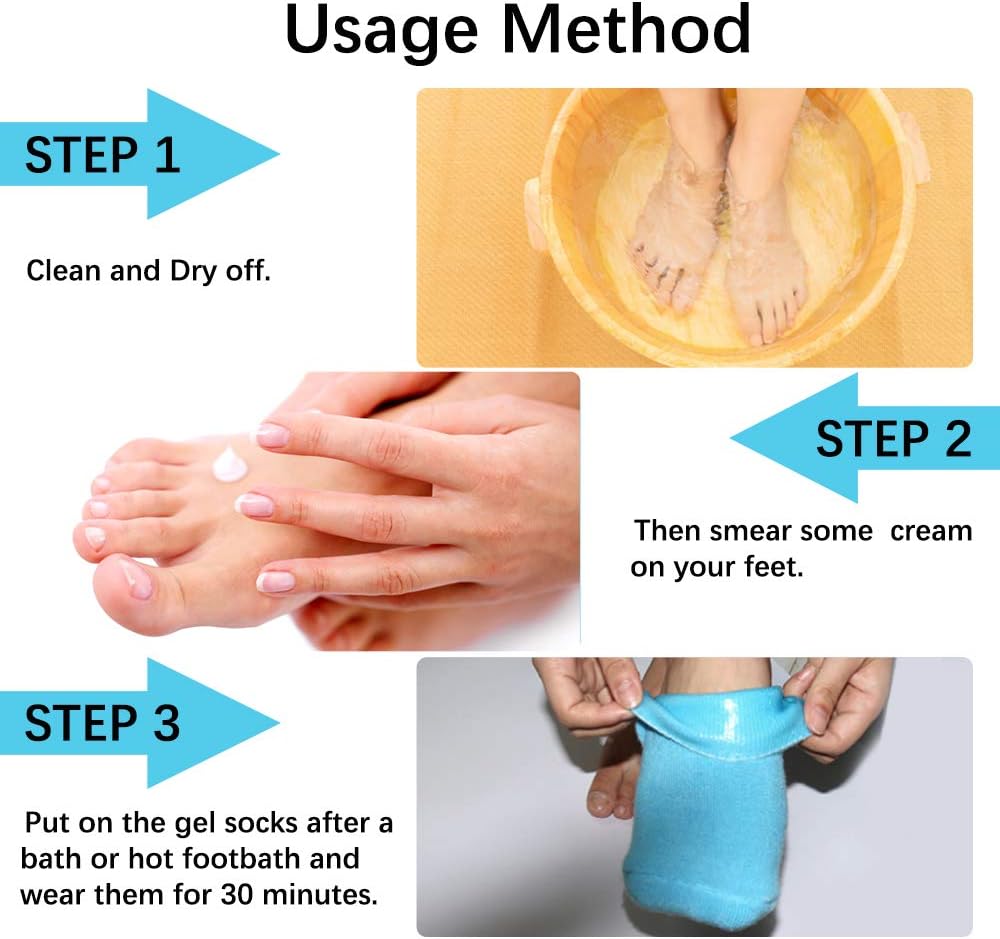 Usage Method

STEP 1

Clean and Dry off.

STEP 2

Then smear some cream on your feet.

STEP 3

Put on the gel socks after a bath or hot footbath and wear them for 30 minutes.